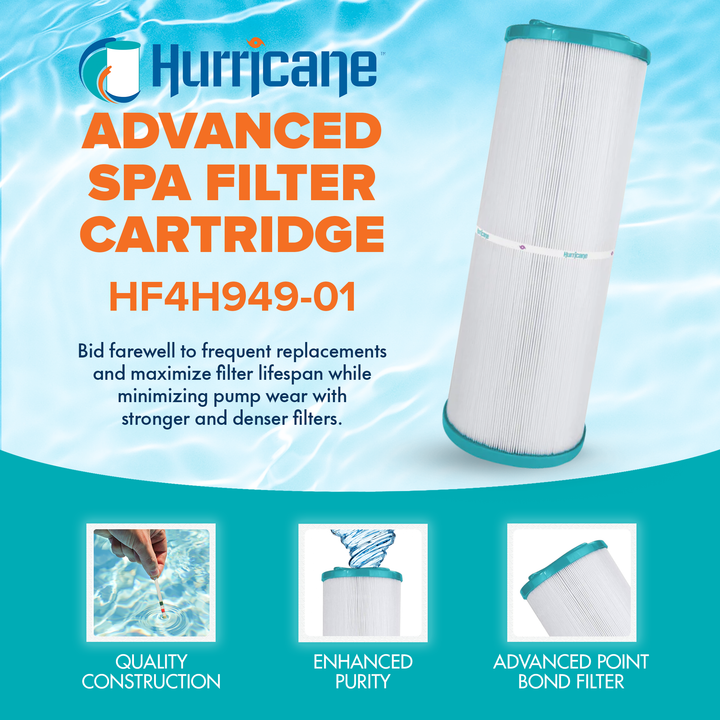 Hurricane

ADVANCED SPA FILTER CARTRIDGE

HF4H949-01

Bid farewell to frequent replacements and maximize filter lifespan while minimizing pump wear with stronger and denser filters.

Hurricane

QUALITY CONSTRUCTION

ENHANCED PURITY

ADVANCED POINT BOND FILTER