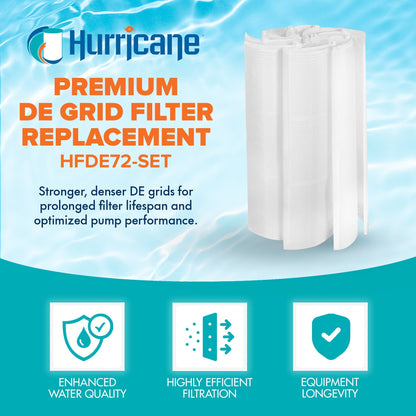 Hurricane

PREMIUM DE GRID FILTER REPLACEMENT
HFDE72-SET

Stronger, denser DE grids for prolonged filter lifespan and optimized pump performance.

ENHANCED WATER QUALITY

HIGHLY EFFICIENT FILTRATION

EQUIPMENT LONGEVITY