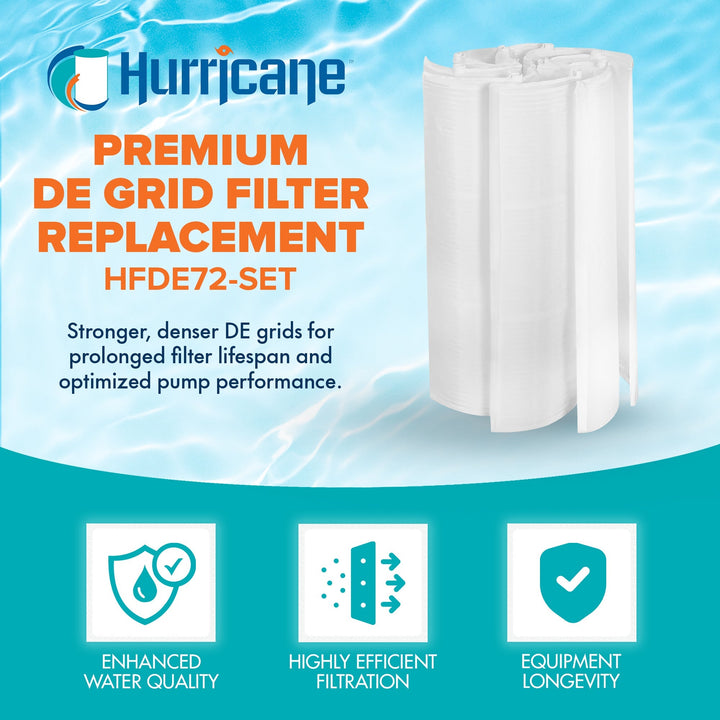 Hurricane

PREMIUM DE GRID FILTER REPLACEMENT
HFDE72-SET

Stronger, denser DE grids for prolonged filter lifespan and optimized pump performance.

ENHANCED WATER QUALITY

HIGHLY EFFICIENT FILTRATION

EQUIPMENT LONGEVITY