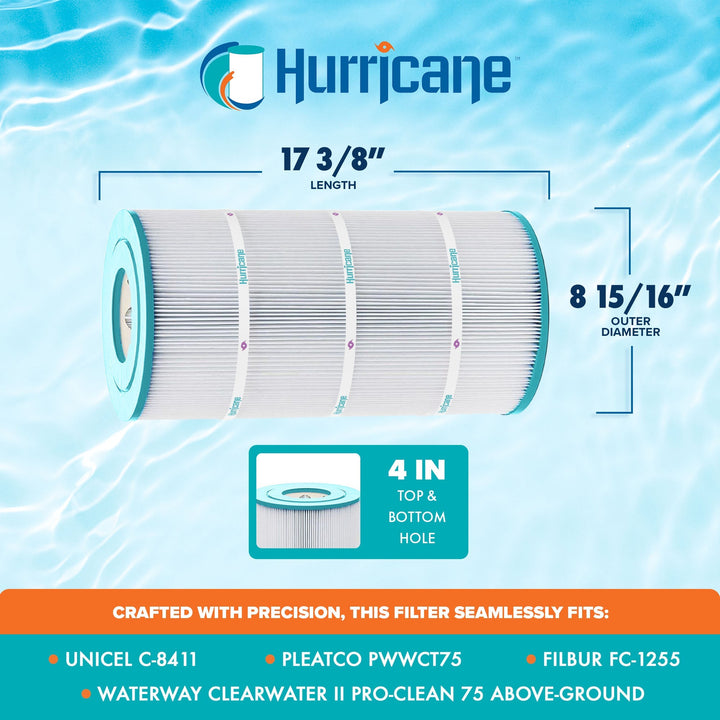 Hurricane™

17 3/8"
LENGTH

Hurricane
Hurricane
Hurricane
Hurricane
Hurricane
Hurricane

8 15/16"
OUTER DIAMETER

4 IN
TOP & BOTTOM HOLE

CRAFTED WITH PRECISION, THIS FILTER SEAMLESSLY FITS:

• UNICEL C-8411 • PLEATCO PWWCT75 • FILBUR FC-1255
• WATERWAY CLEARWATER II PRO-CLEAN 75 ABOVE-GROUND