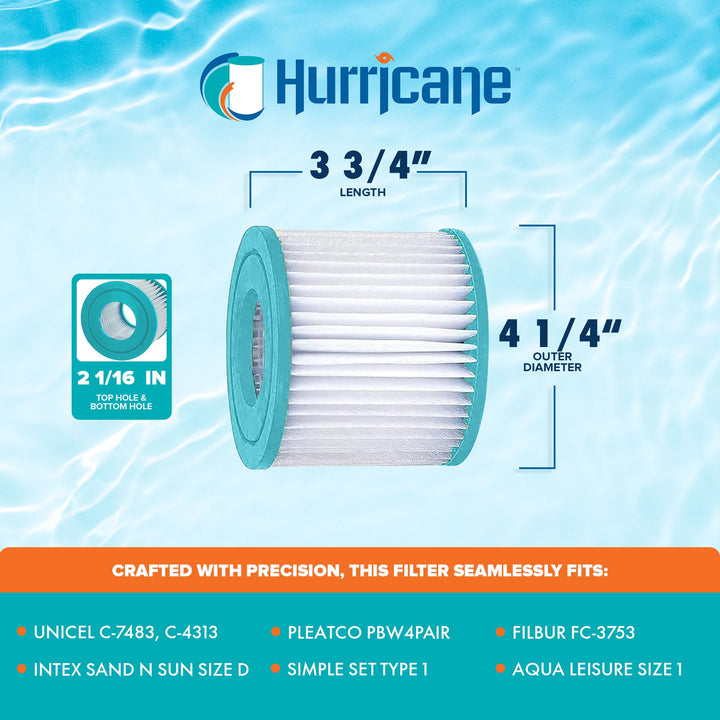 Hurricane™

3 3/4"
LENGTH

2 1/16 IN
TOP HOLE & BOTTOM HOLE

4 1/4"
OUTER DIAMETER

CRAFTED WITH PRECISION, THIS FILTER SEAMLESSLY FITS:

• UNICEL C-7483, C-4313
• INTEX SAND N SUN SIZE D

• PLEATCO PBW4PAIR
• SIMPLE SET TYPE 1

• FILBUR FC-3753
• AQUA LEISURE SIZE 1