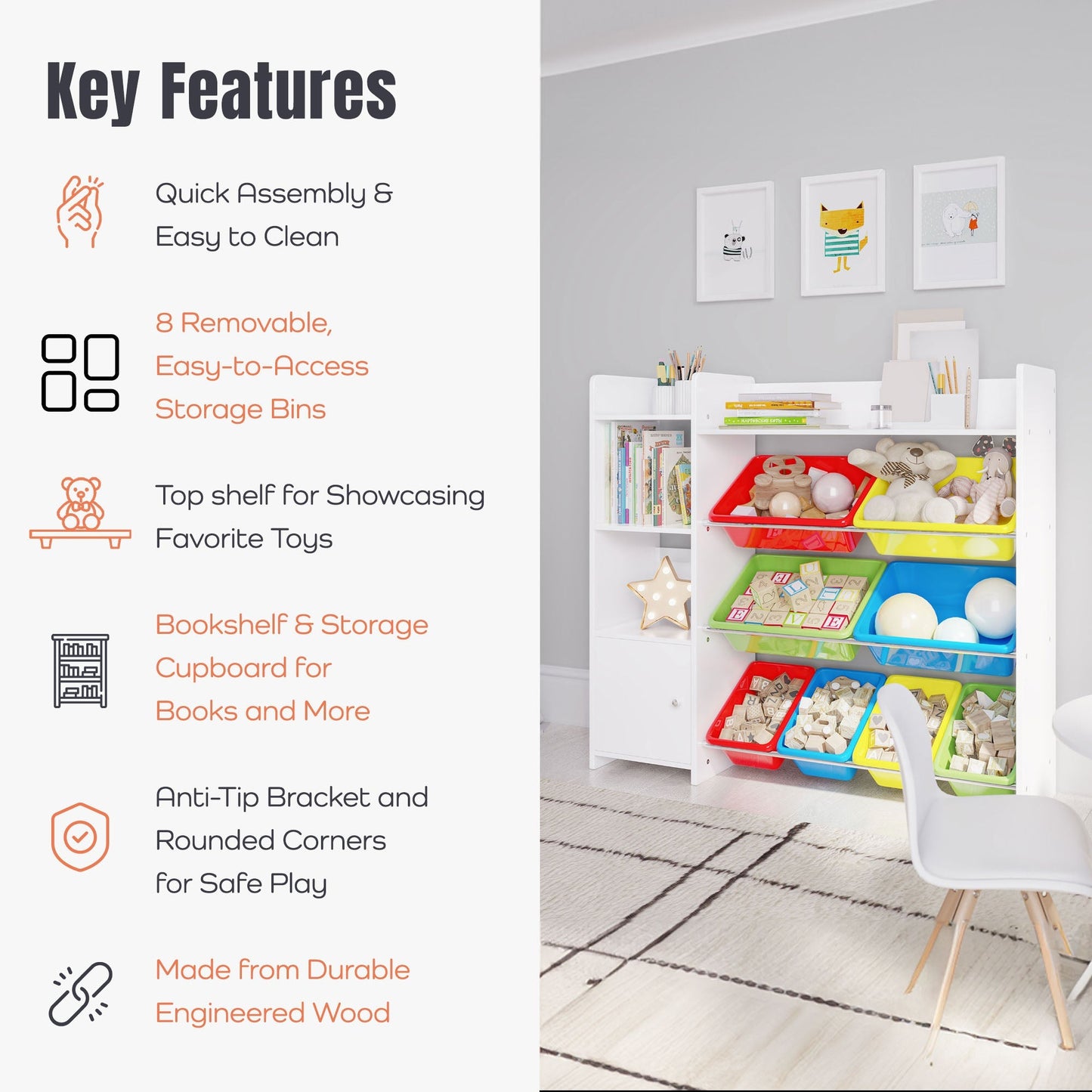 Key Features

Quick Assembly & Easy to Clean

8 Removable, Easy-to-Access Storage Bins

Top shelf for Showcasing Favorite Toys

Bookshelf & Storage Cupboard for Books and More

Anti-Tip Bracket and Rounded Corners for Safe Play

Made from Durable Engineered Wood