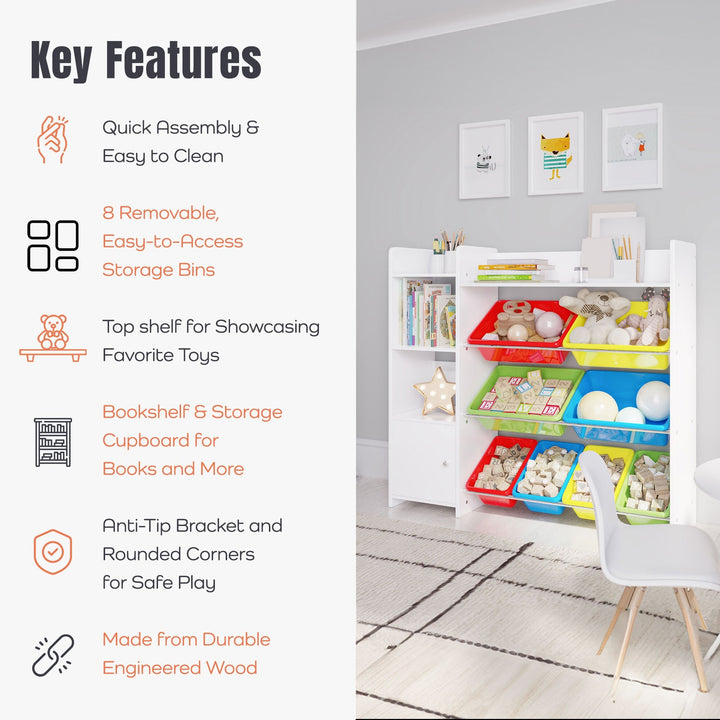 Key Features

Quick Assembly & Easy to Clean

8 Removable, Easy-to-Access Storage Bins

Top shelf for Showcasing Favorite Toys

Bookshelf & Storage Cupboard for Books and More

Anti-Tip Bracket and Rounded Corners for Safe Play

Made from Durable Engineered Wood