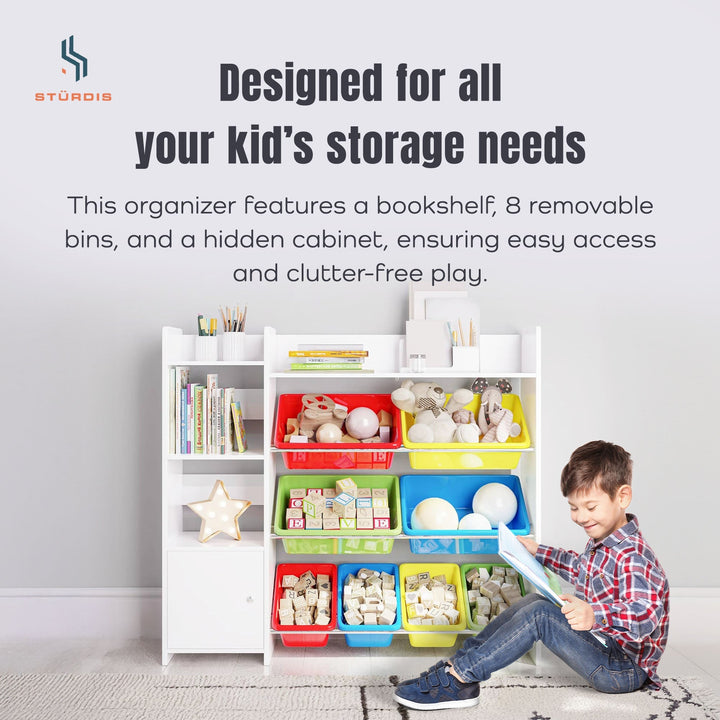 STÜRDIS

Designed for all your kid's storage needs

This organizer features a bookshelf, 8 removable bins, and a hidden cabinet, ensuring easy access and clutter-free play.