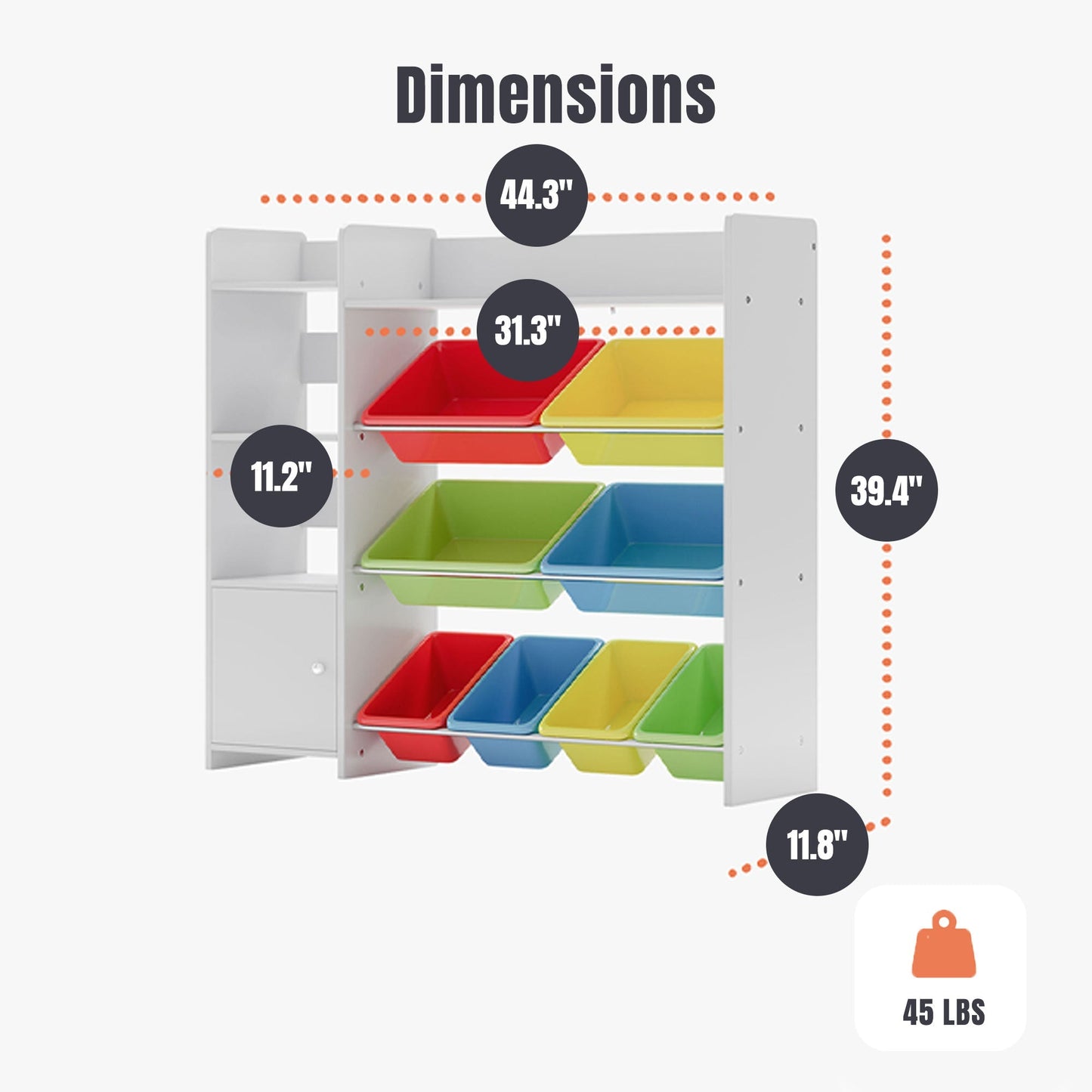 Dimensions

44.3"

31.3"

11.2"

39.4"

11.8"

45 LBS