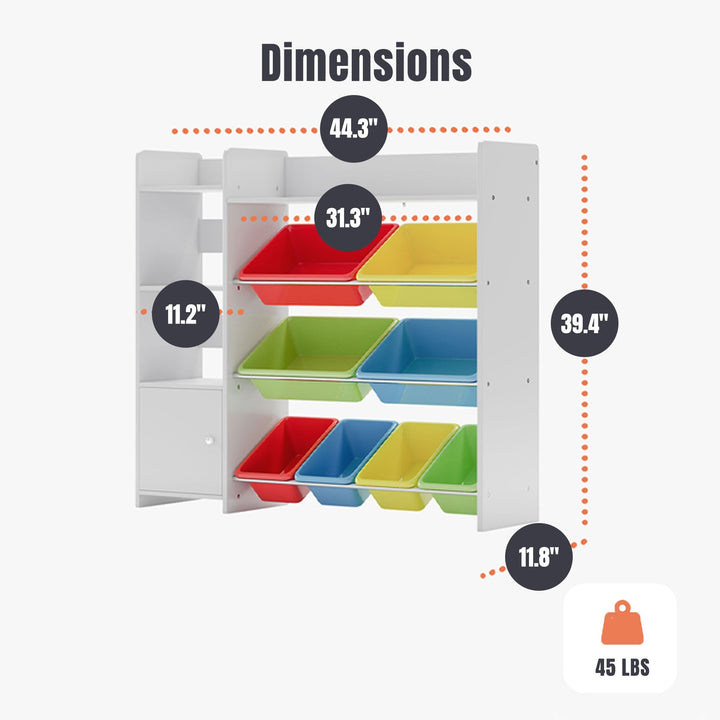 Dimensions

44.3"

31.3"

11.2"

39.4"

11.8"

45 LBS