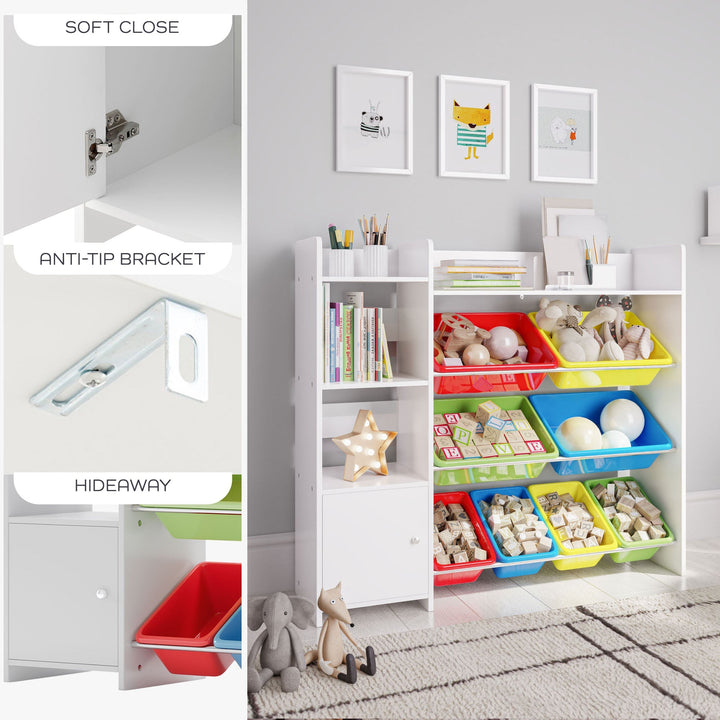 SOFT CLOSE

ANTI-TIP BRACKET

HIDEAWAY