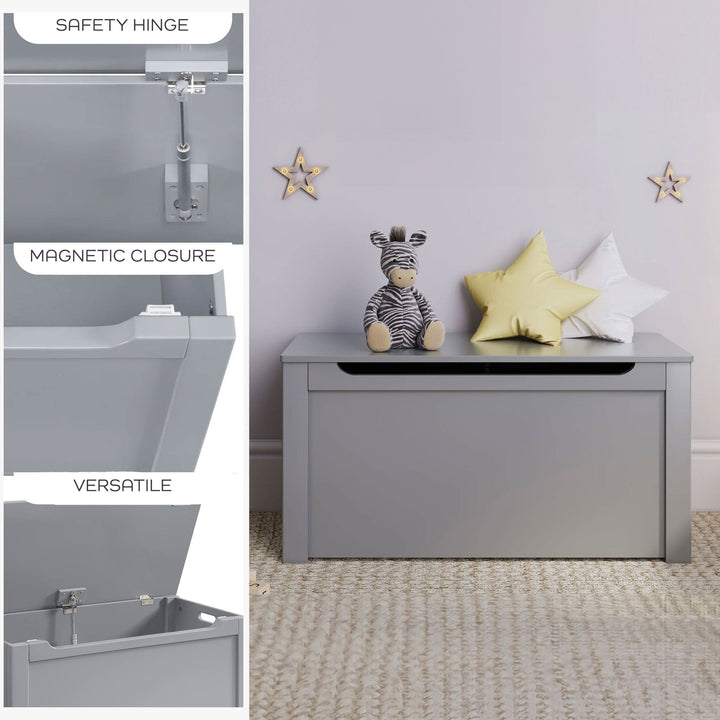 SAFETY HINGE

MAGNETIC CLOSURE

VERSATILE