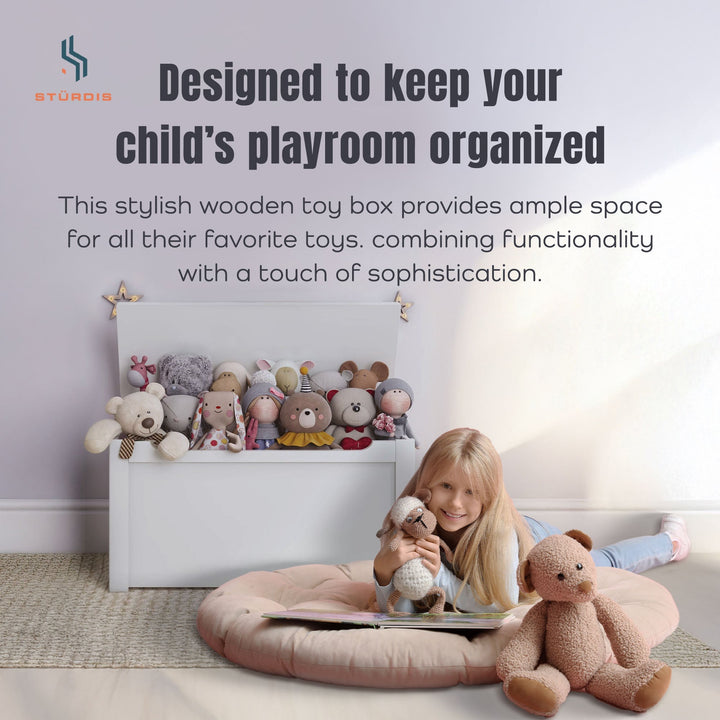 STÜRDIS

Designed to keep your child's playroom organized

This stylish wooden toy box provides ample space for all their favorite toys. combining functionality with a touch of sophistication.