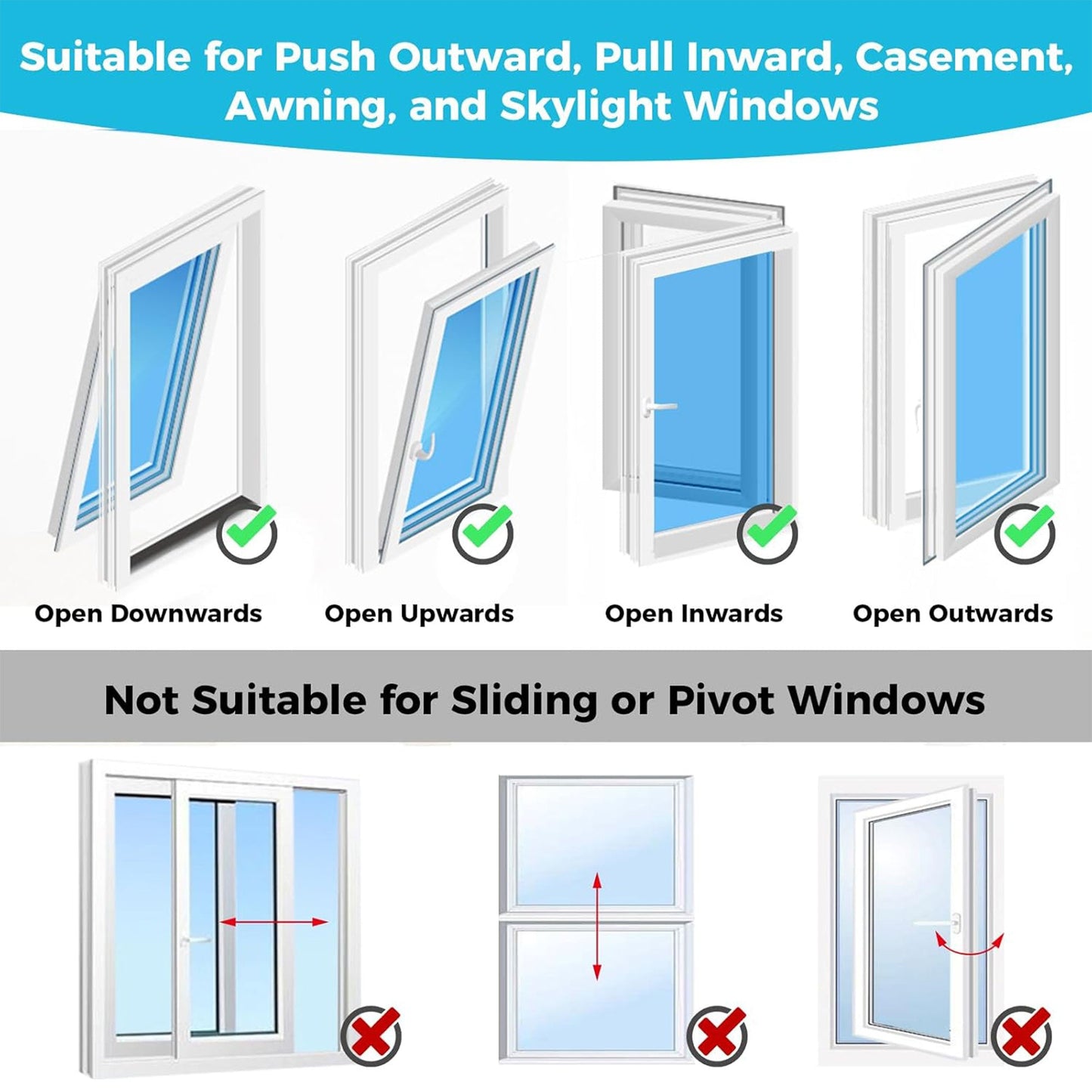 Suitable for Push Outward, Pull Inward, Casement, Awning, and Skylight Windows

Open Downwards

Open Upwards

Open Inwards

Open Outwards

Not Suitable for Sliding or Pivot Windows