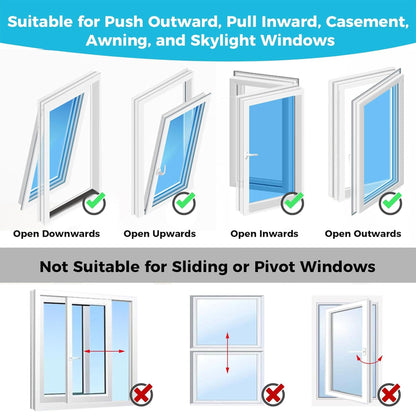 Suitable for Push Outward, Pull Inward, Casement, Awning, and Skylight Windows

Open Downwards

Open Upwards

Open Inwards

Open Outwards

Not Suitable for Sliding or Pivot Windows