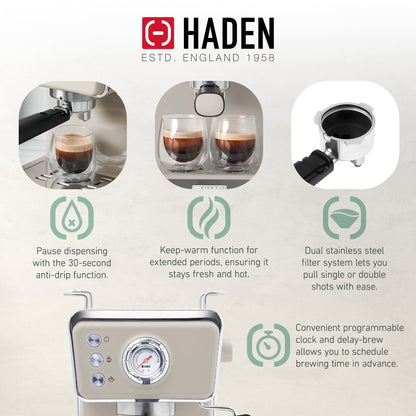 HADEN
ESTD. ENGLAND 1958

Pause dispensing with the 30-second anti-drip function.

Keep-warm function for extended periods, ensuring it stays fresh and hot.

Dual stainless steel filter system lets you pull single or double shots with ease.

Convenient programmable clock and delay-brew allows you to schedule brewing time in advance.