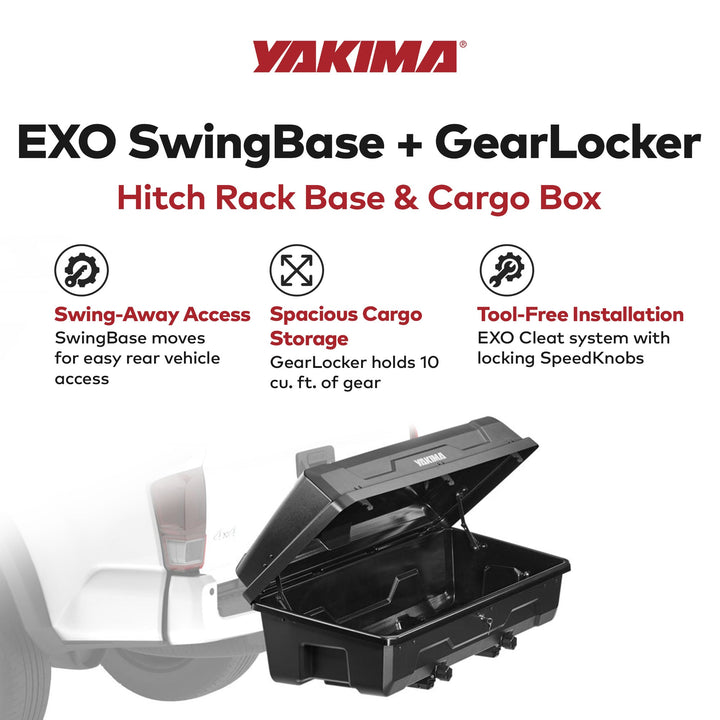 YAKIMA®

EXO SwingBase + GearLocker

Hitch Rack Base & Cargo Box

Swing-Away Access
SwingBase moves for easy rear vehicle access

Spacious Cargo Storage
GearLocker holds 10 cu. ft. of gear

Tool-Free Installation
EXO Cleat system with locking SpeedKnobs

YAKIMA

4x4