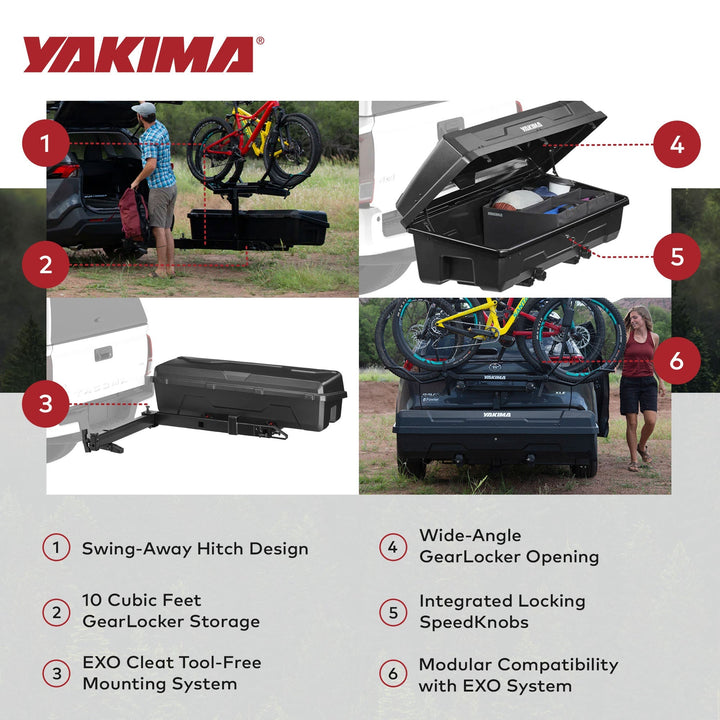 YAKIMA®

1

2

YAKIMA

4

5

3

YAKIMA

YAKIMA

6

1 Swing-Away Hitch Design

2 10 Cubic Feet GearLocker Storage

3 EXO Cleat Tool-Free Mounting System

4 Wide-Angle GearLocker Opening

5 Integrated Locking SpeedKnobs

6 Modular Compatibility with EXO System