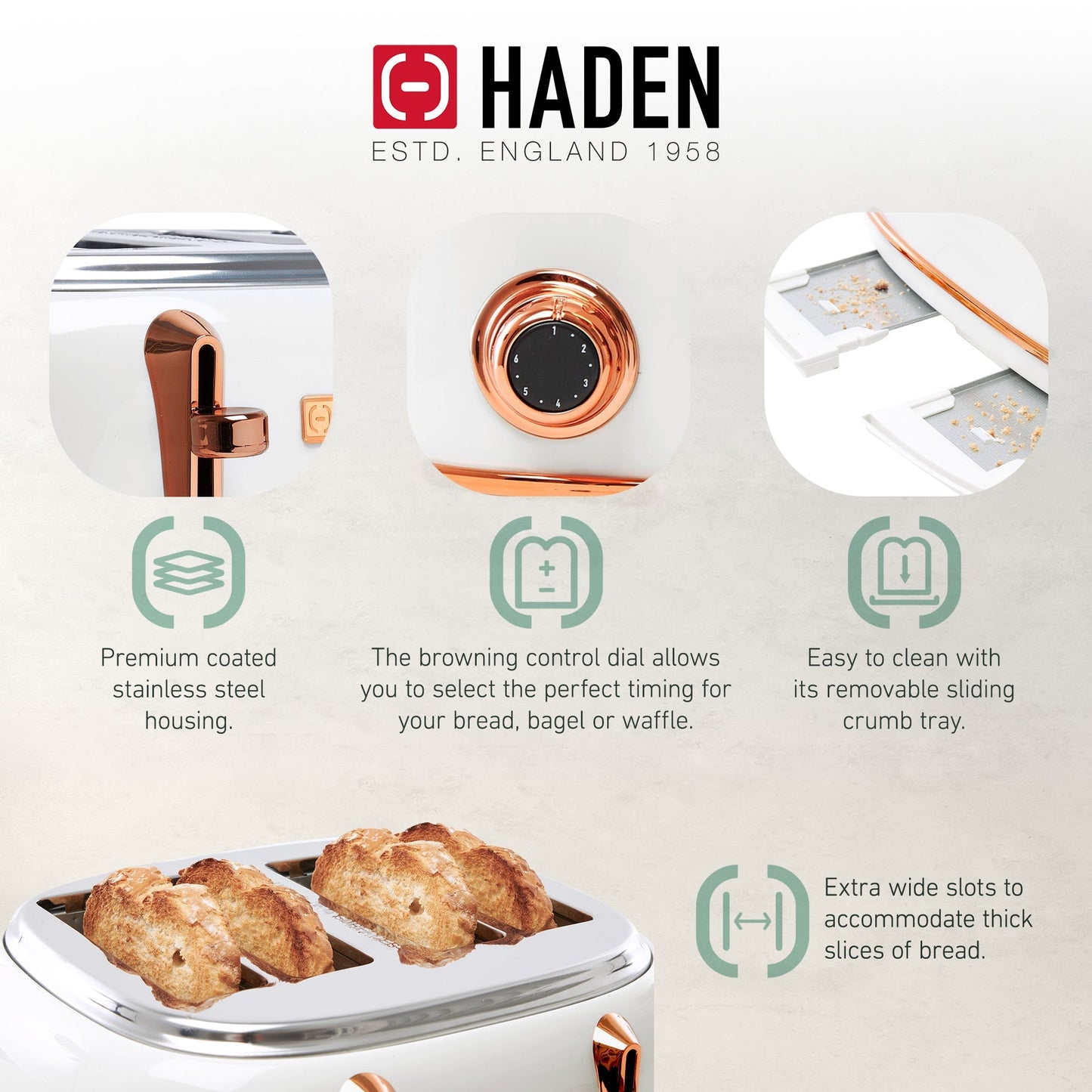 HADEN
ESTD. ENGLAND 1958

1
2
3
4
5
6

Premium coated stainless steel housing.

The browning control dial allows you to select the perfect timing for your bread, bagel or waffle.

Easy to clean with its removable sliding crumb tray.

Extra wide slots to accommodate thick slices of bread.