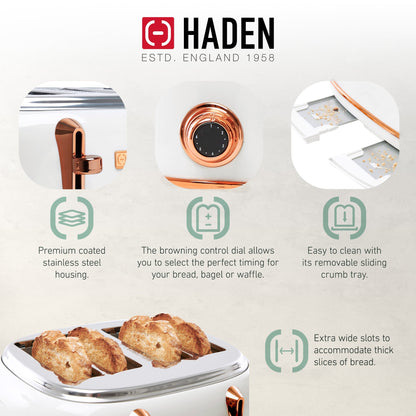 HADEN
ESTD. ENGLAND 1958

Premium coated stainless steel housing.

The browning control dial allows you to select the perfect timing for your bread, bagel or waffle.

Easy to clean with its removable sliding crumb tray.

Extra wide slots to accommodate thick slices of bread.