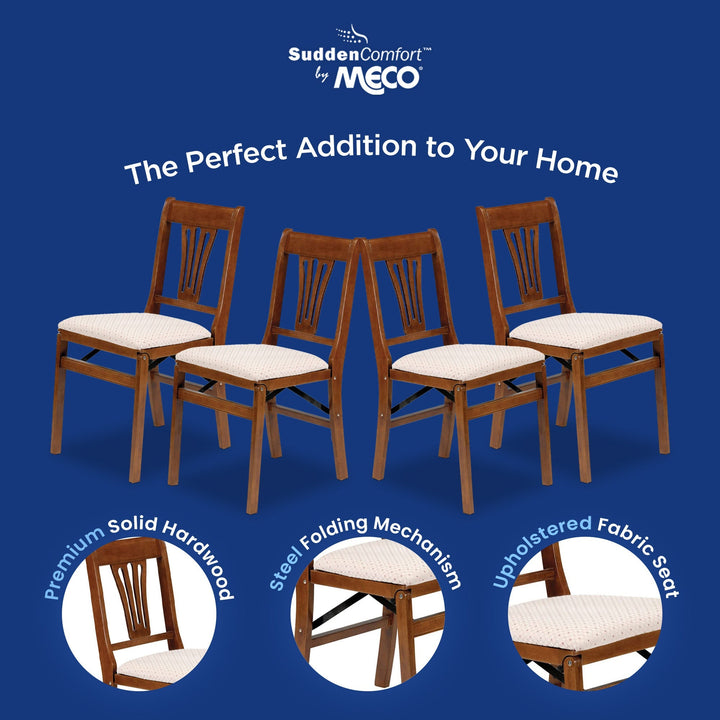 SuddenComfort™
by MECO®

The Perfect Addition to Your Home

Premium Solid Hardwood

Steel Folding Mechanism

Upholstered Fabric Seat