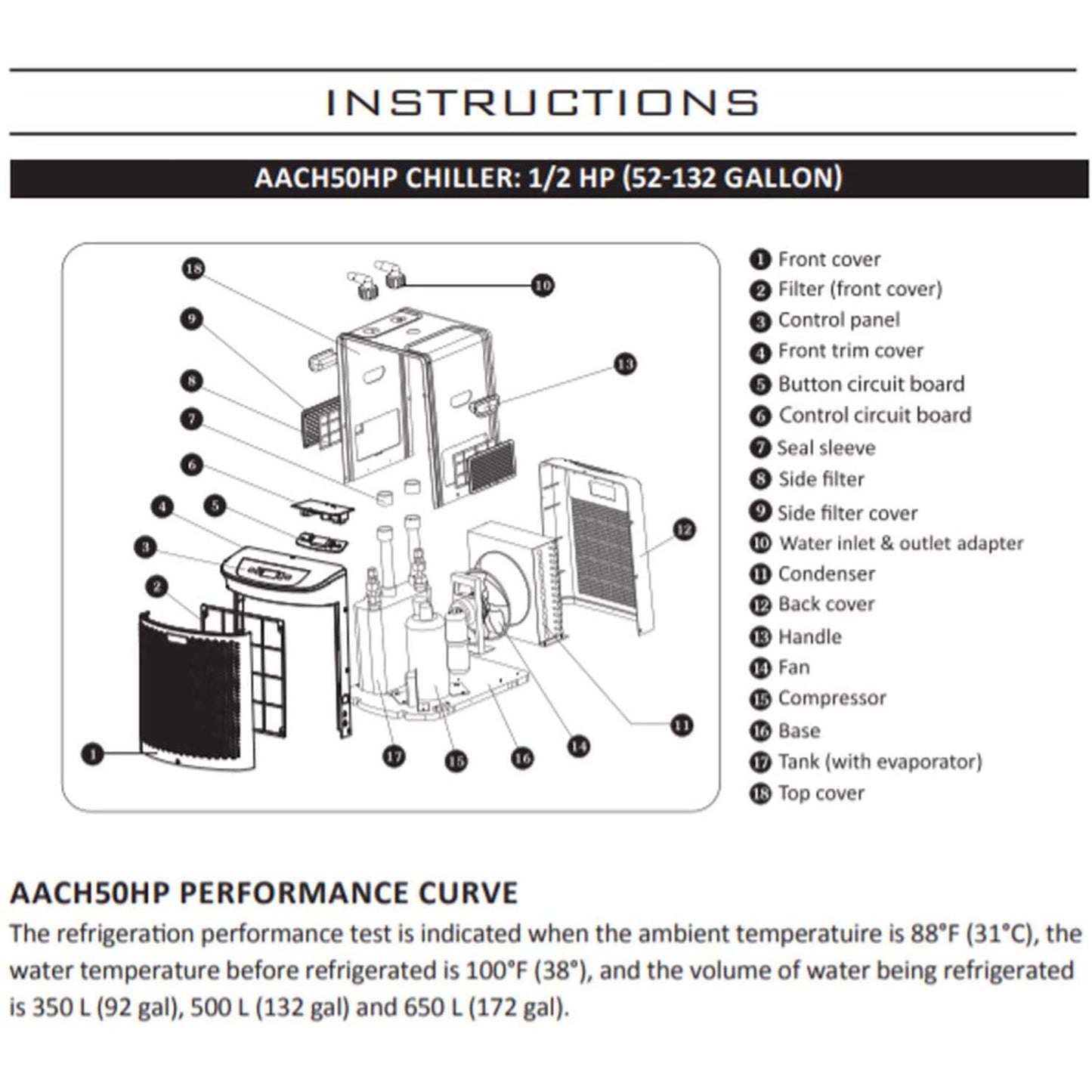 INSTRUCTIONS

AACH50HP CHILLER: 1/2 HP (52-132 GALLON)

18
9
8
7
6
5
4
3
2
1
10
13
12
11
14
16
15
17

1 Front cover
2 Filter (front cover)
3 Control panel
4 Front trim cover
5 Button circuit board
6 Control circuit board
7 Seal sleeve
8 Side filter
9 Side filter cover
10 Water inlet & outlet adapter
11 Condenser
12 Back cover
13 Handle
14 Fan
15 Compressor
16 Base
17 Tank (with evaporator)
18 Top cover

AACH50HP PERFORMANCE CURVE

The refrigeration performance test is indicated when the ambient temperatuire is 88°F (31°C), the water temperature before refrigerated is 100°F (38°), and the volume of water being refrigerated is 350 L (92 gal), 500 L (132 gal) and 650 L (172 gal).