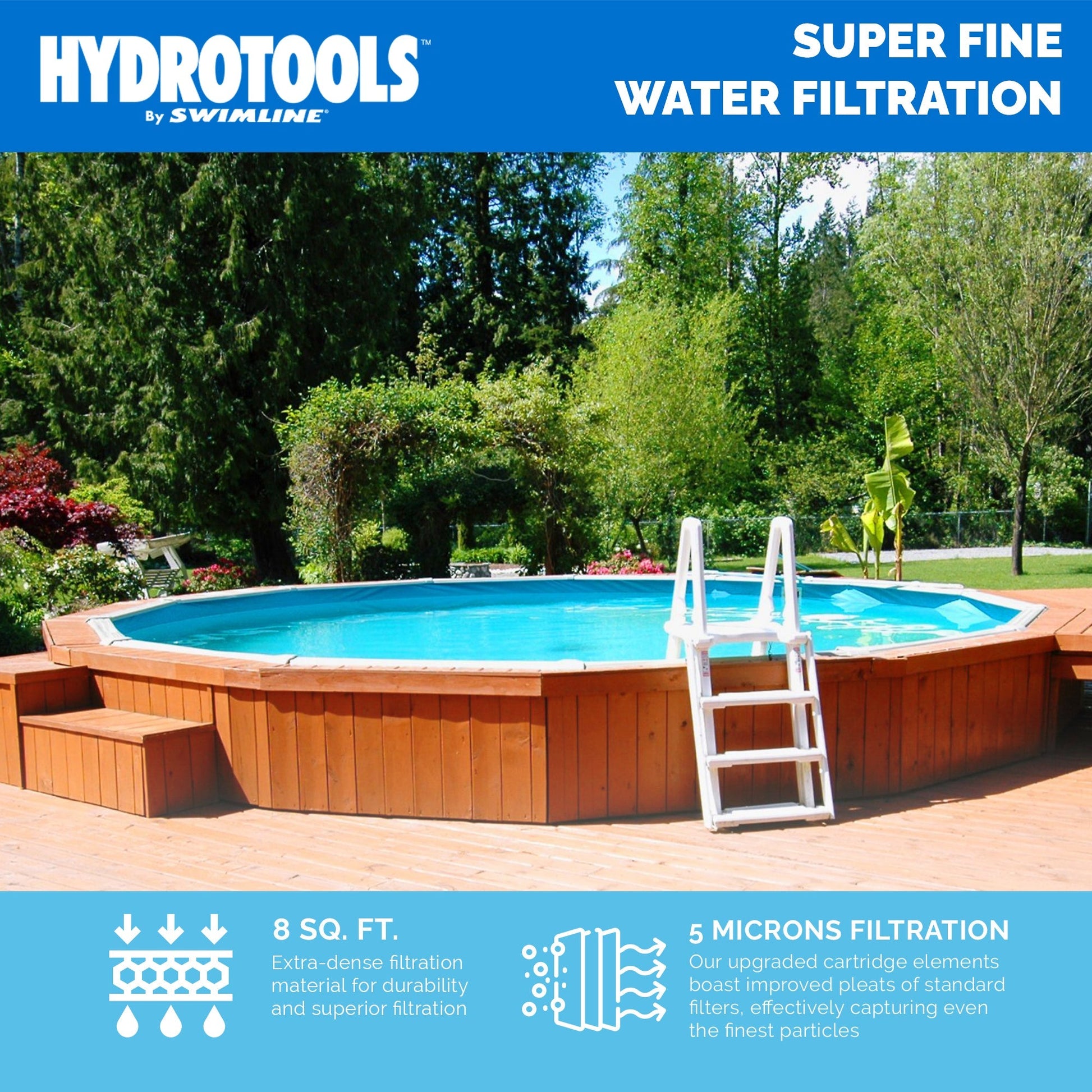 HYDROTOOLS™
By SWIMLINE®

SUPER FINE WATER FILTRATION

8 SQ. FT.
Extra-dense filtration material for durability and superior filtration

5 MICRONS FILTRATION
Our upgraded cartridge elements boast improved pleats of standard filters, effectively capturing even the finest particles