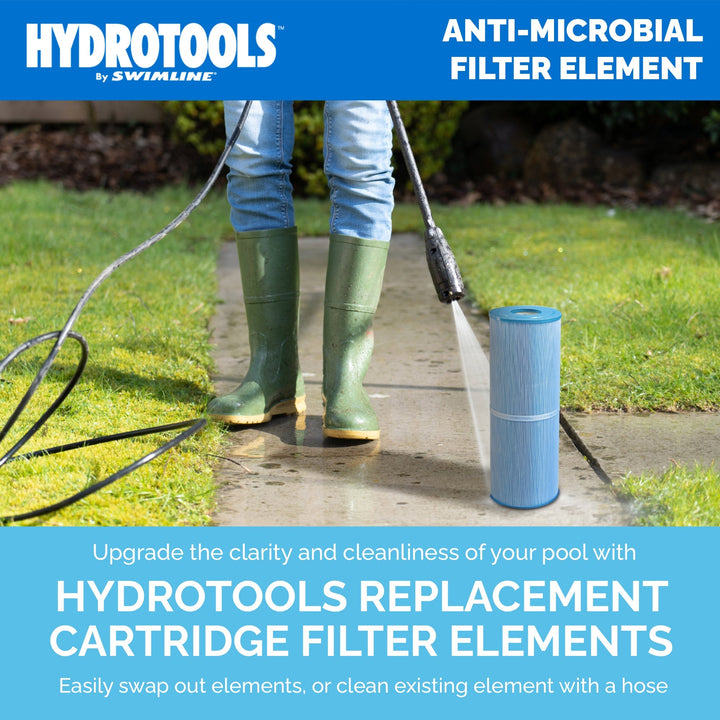 HYDROTOOLS™
By SWIMLINE®

ANTI-MICROBIAL FILTER ELEMENT

Upgrade the clarity and cleanliness of your pool with

HYDROTOOLS REPLACEMENT CARTRIDGE FILTER ELEMENTS

Easily swap out elements, or clean existing element with a hose