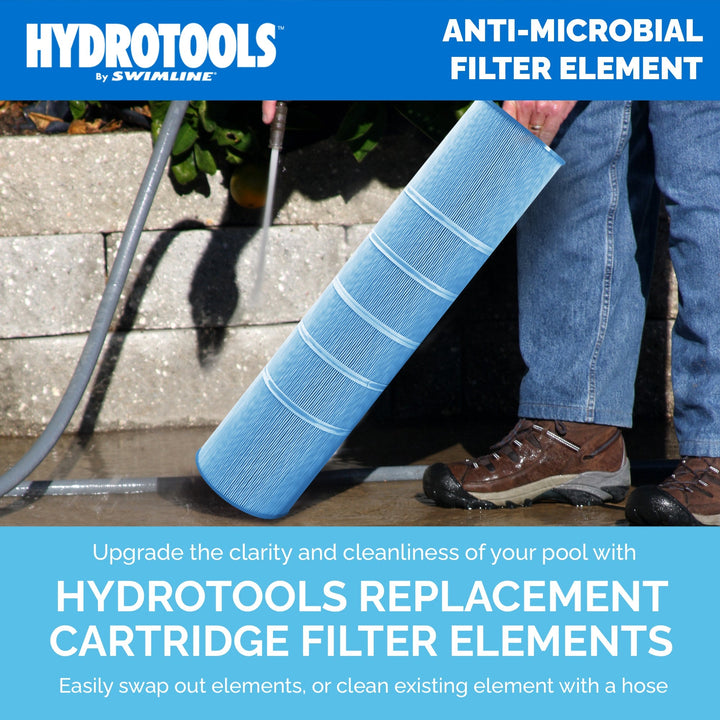 HYDROTOOLS™
By SWIMLINE®

ANTI-MICROBIAL FILTER ELEMENT

Upgrade the clarity and cleanliness of your pool with

HYDROTOOLS REPLACEMENT CARTRIDGE FILTER ELEMENTS

Easily swap out elements, or clean existing element with a hose