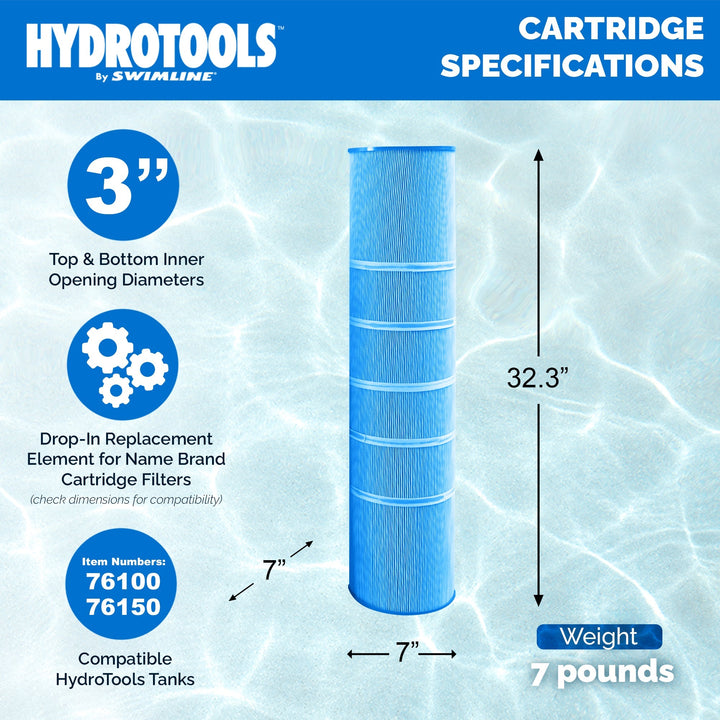 HYDROTOOLS™
By SWIMLINE®

CARTRIDGE SPECIFICATIONS

3”

Top & Bottom Inner Opening Diameters

Drop-In Replacement Element for Name Brand Cartridge Filters
(check dimensions for compatibility)

Item Numbers:
76100
76150

Compatible HydroTools Tanks

7”

7”

32.3”

Weight
7 pounds