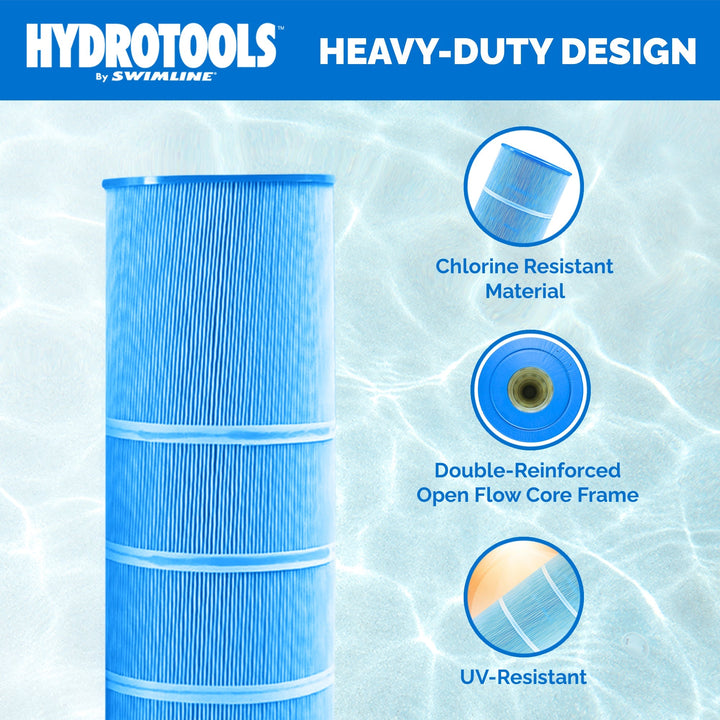 HYDROTOOLS™
By SWIMLINE®

HEAVY-DUTY DESIGN

Chlorine Resistant Material

Double-Reinforced Open Flow Core Frame

UV-Resistant