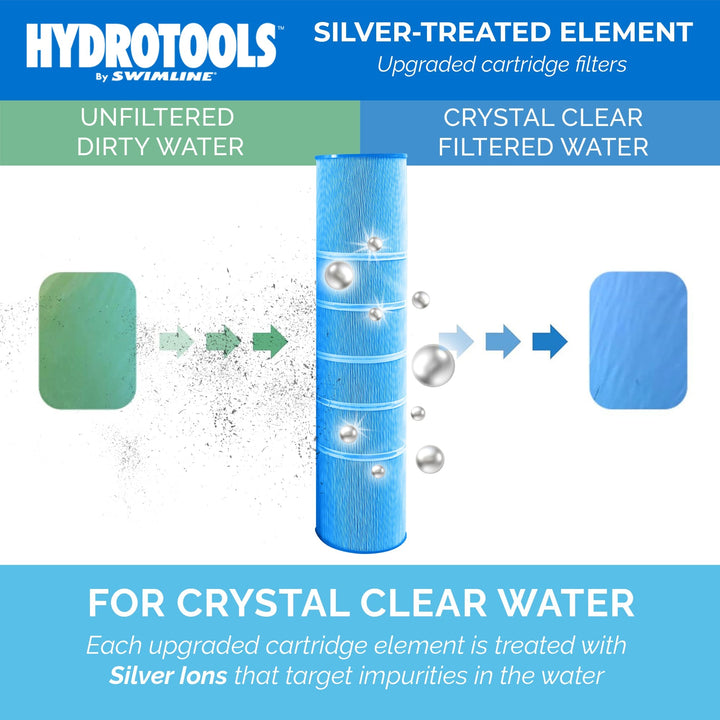 HYDROTOOLS™
By SWIMLINE®

SILVER-TREATED ELEMENT
Upgraded cartridge filters

UNFILTERED DIRTY WATER

CRYSTAL CLEAR FILTERED WATER

FOR CRYSTAL CLEAR WATER

Each upgraded cartridge element is treated with Silver Ions that target impurities in the water