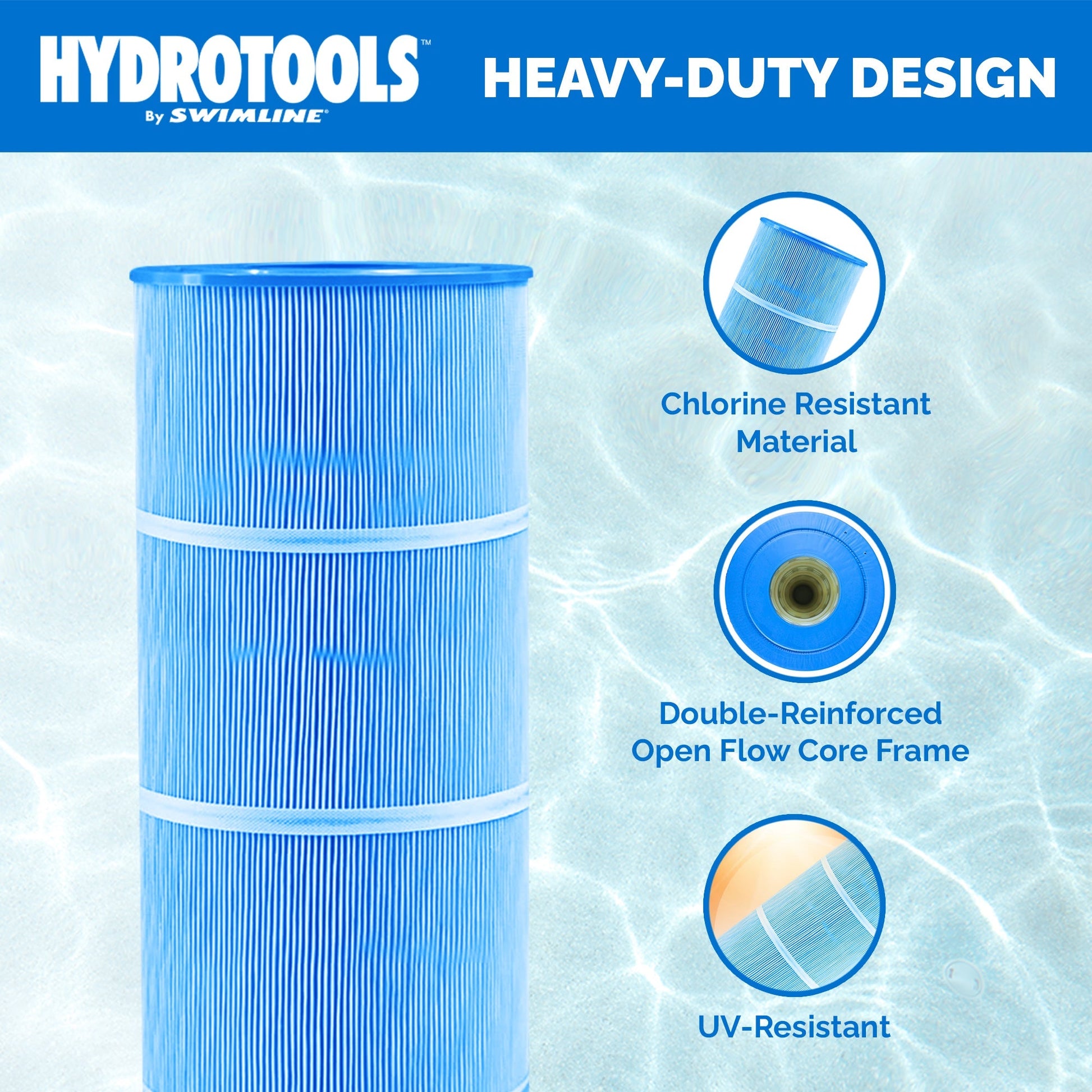 HYDROTOOLS™
By SWIMLINE®

HEAVY-DUTY DESIGN

Chlorine Resistant Material

Double-Reinforced Open Flow Core Frame

UV-Resistant