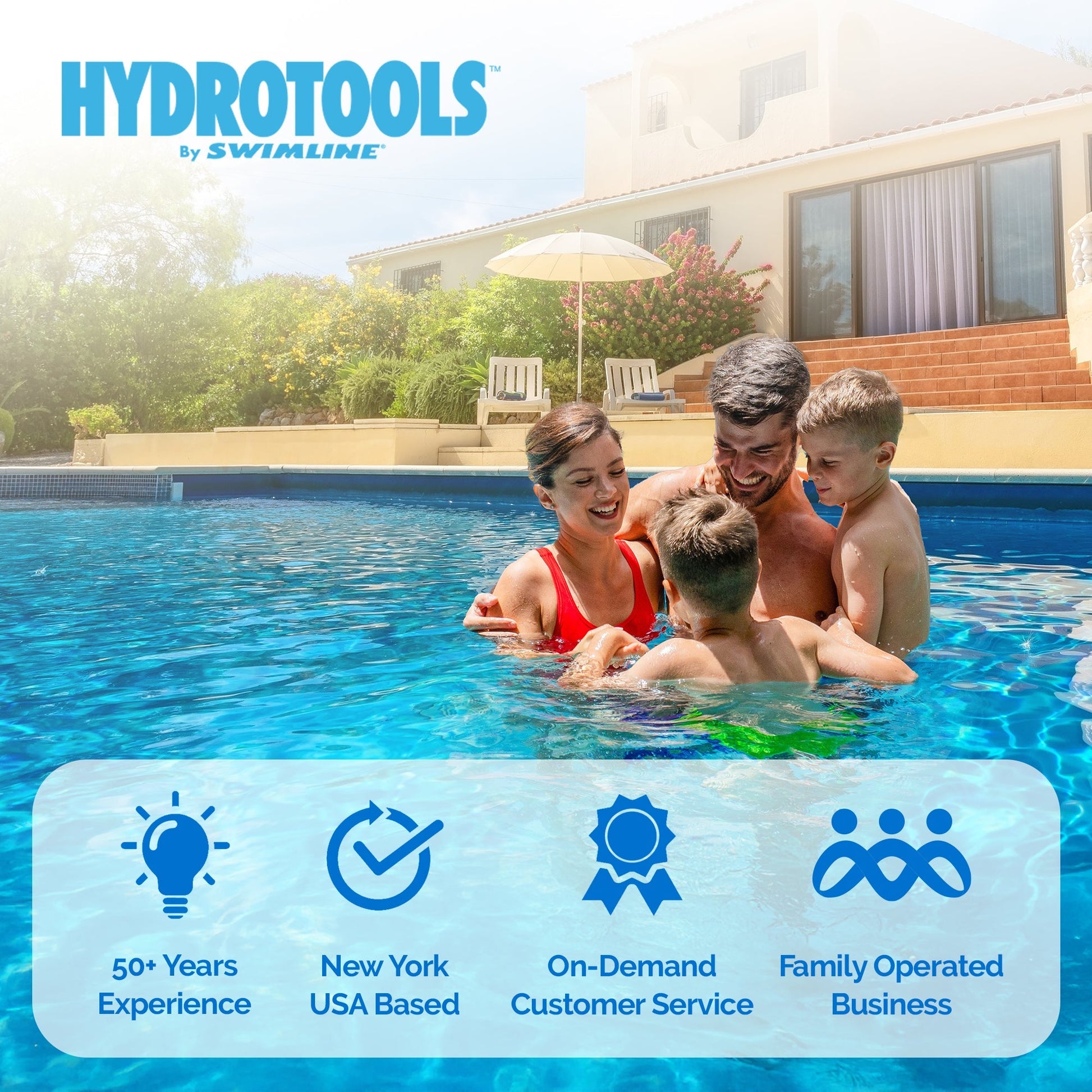 HYDROTOOLS™
By SWIMLINE®

50+ Years Experience

New York USA Based

On-Demand Customer Service

Family Operated Business