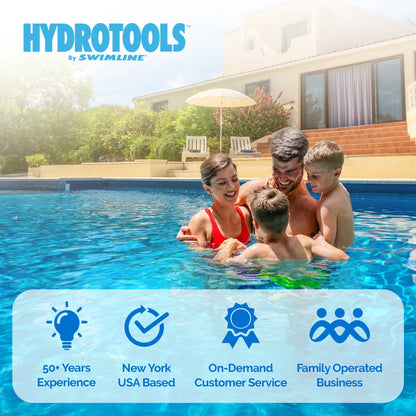 HYDROTOOLS™
By SWIMLINE®

50+ Years Experience

New York USA Based

On-Demand Customer Service

Family Operated Business