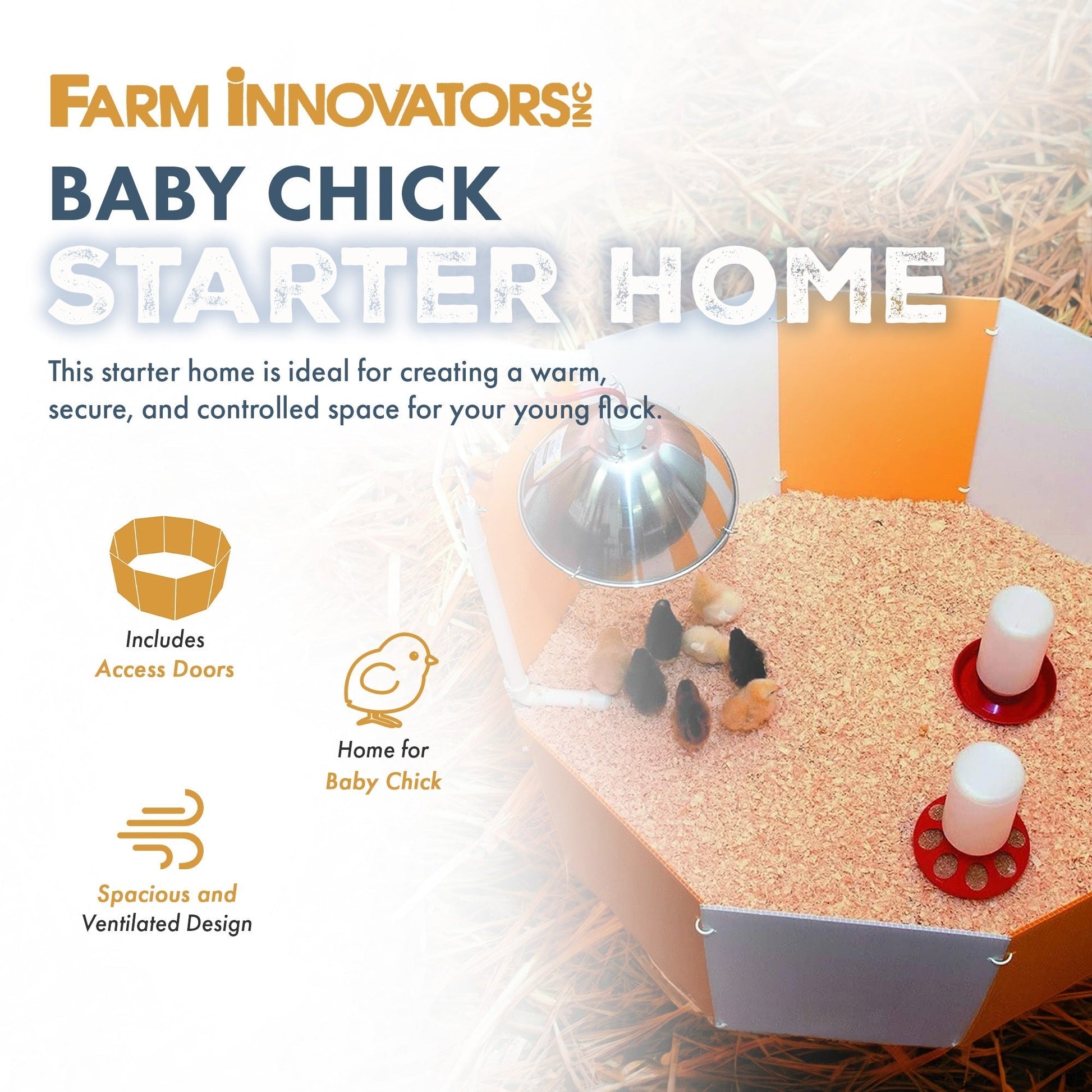 FARM INNOVATORS INC

BABY CHICK
STARTER HOME

This starter home is ideal for creating a warm, secure, and controlled space for your young flock.

Includes
Access Doors

Home for
Baby Chick

Spacious and
Ventilated Design