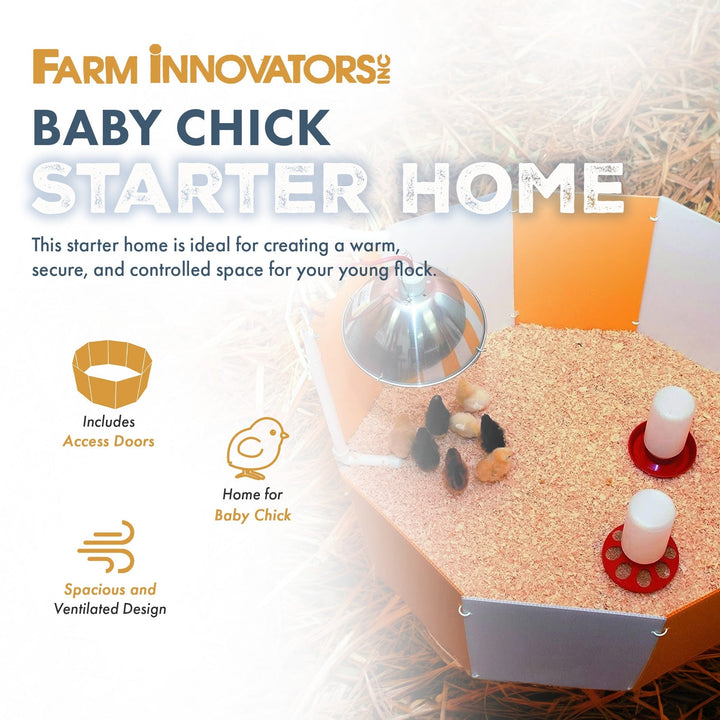 FARM INNOVATORS INC

BABY CHICK

STARTER HOME

This starter home is ideal for creating a warm, secure, and controlled space for your young flock.

Includes Access Doors

Home for Baby Chick

Spacious and Ventilated Design