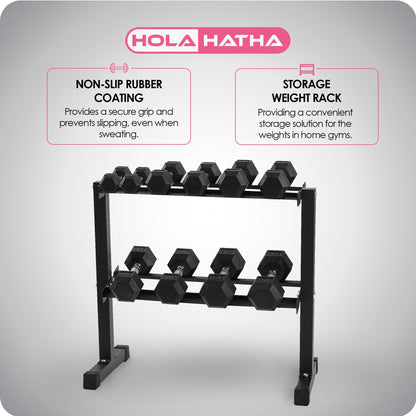 HOLA HATHA

NON-SLIP RUBBER COATING

Provides a secure grip and prevents slipping, even when sweating.

STORAGE WEIGHT RACK

Providing a convenient storage solution for the weights in home gyms.