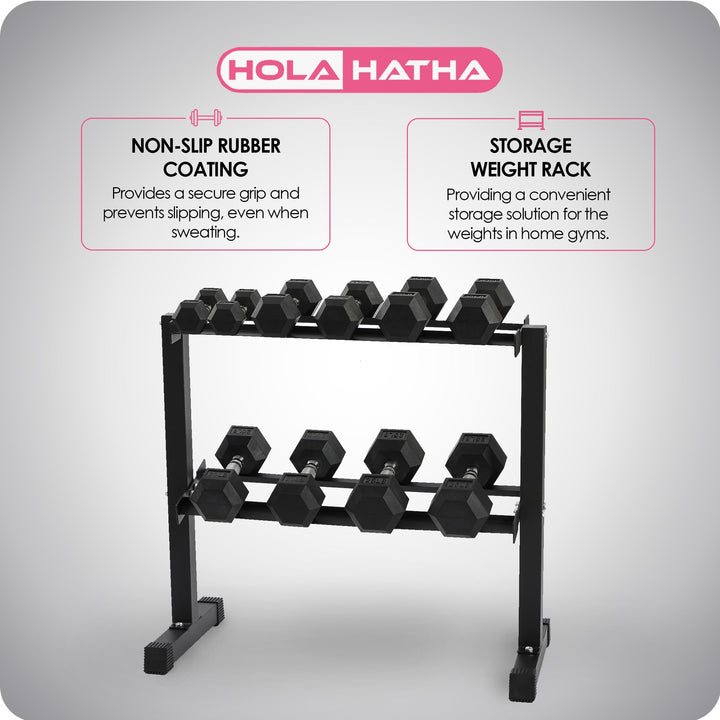 HOLA HATHA

NON-SLIP RUBBER COATING

Provides a secure grip and prevents slipping, even when sweating.

STORAGE WEIGHT RACK

Providing a convenient storage solution for the weights in home gyms.