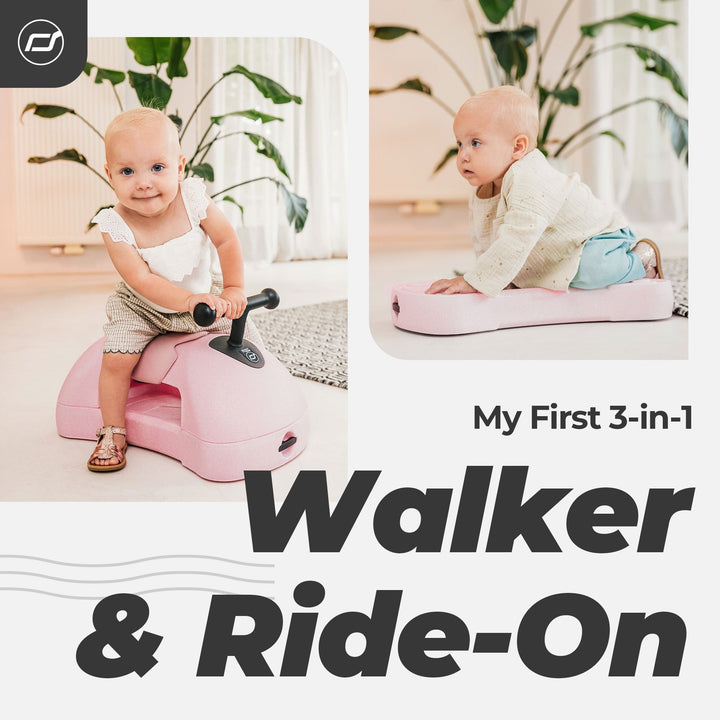 My First 3-in-1

Walker & Ride-On