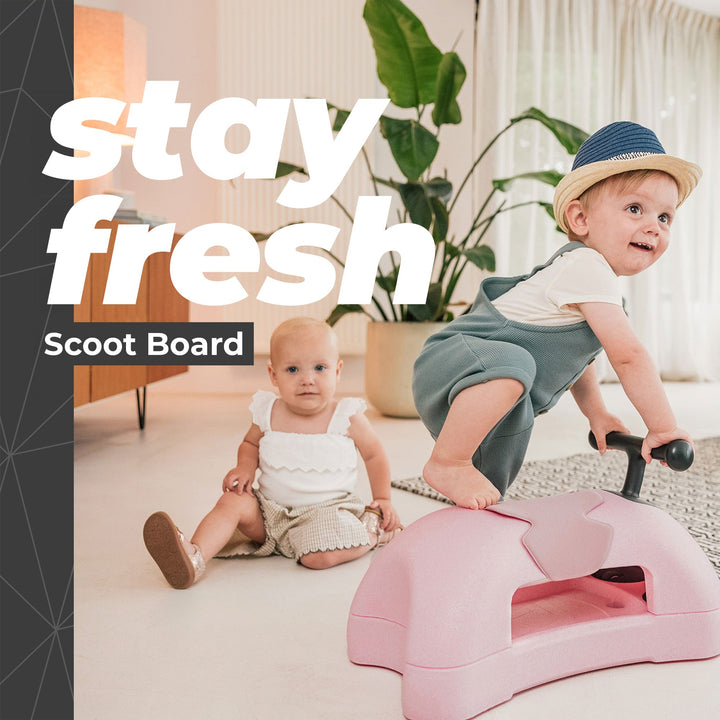 stay fresh

Scoot Board