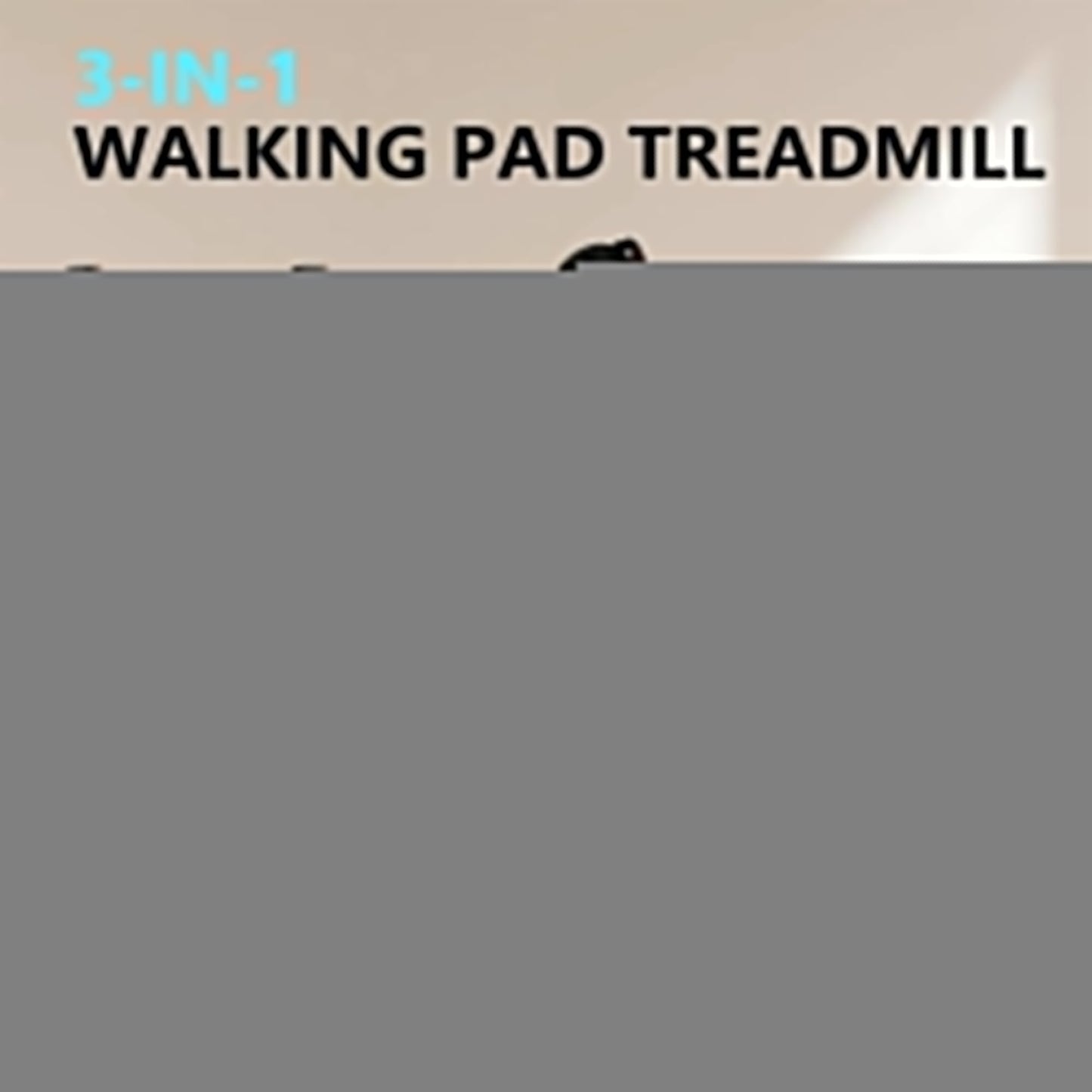 3-IN-1
WALKING PAD TREADMILL