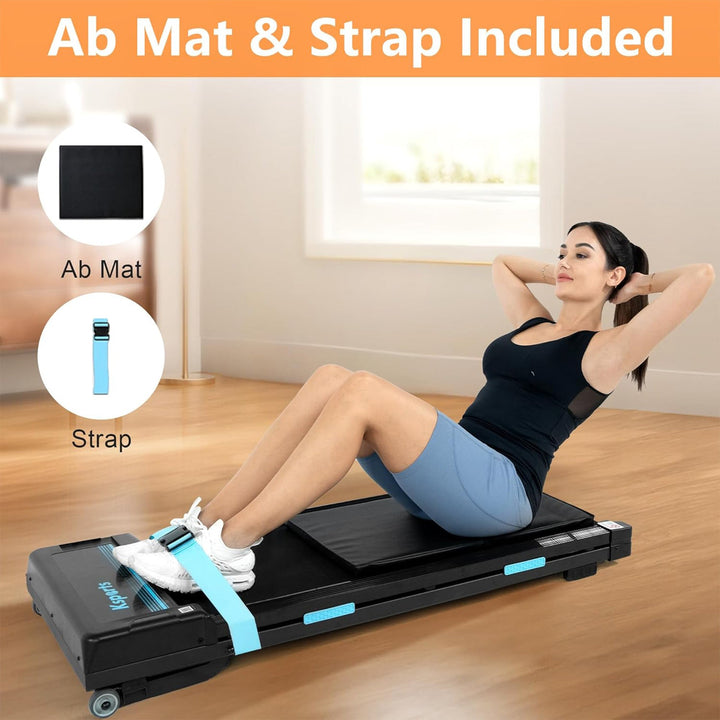 Ab Mat & Strap Included

Ab Mat

Strap

Ksports