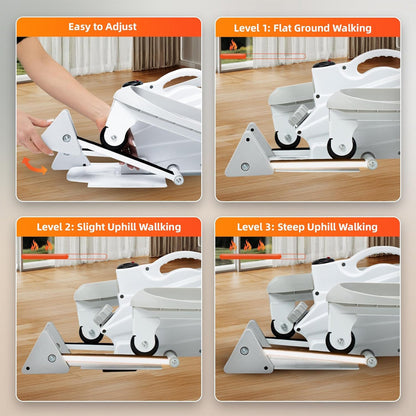 Easy to Adjust

Level 1: Flat Ground Walking

Level 2: Slight Uphill Walking

Level 3: Steep Uphill Walking