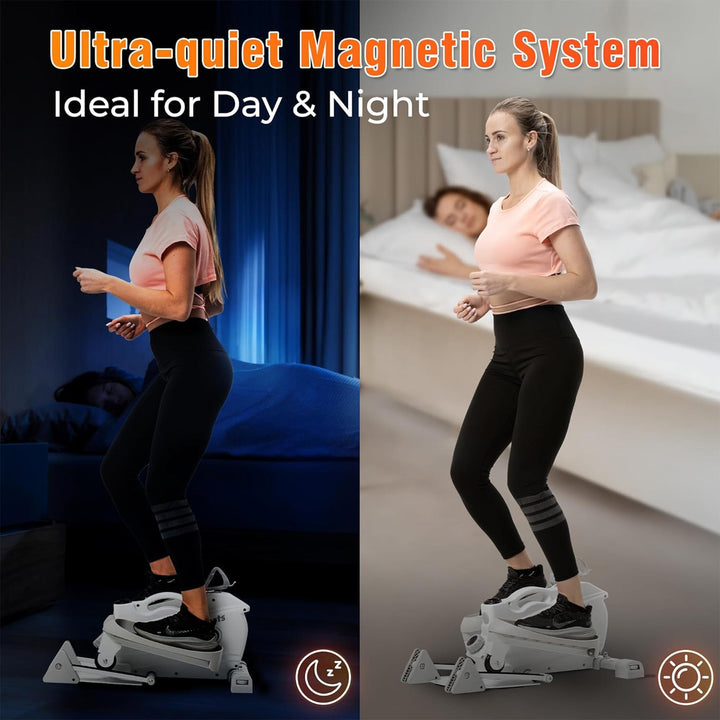 Ultra-quiet Magnetic System
Ideal for Day & Night