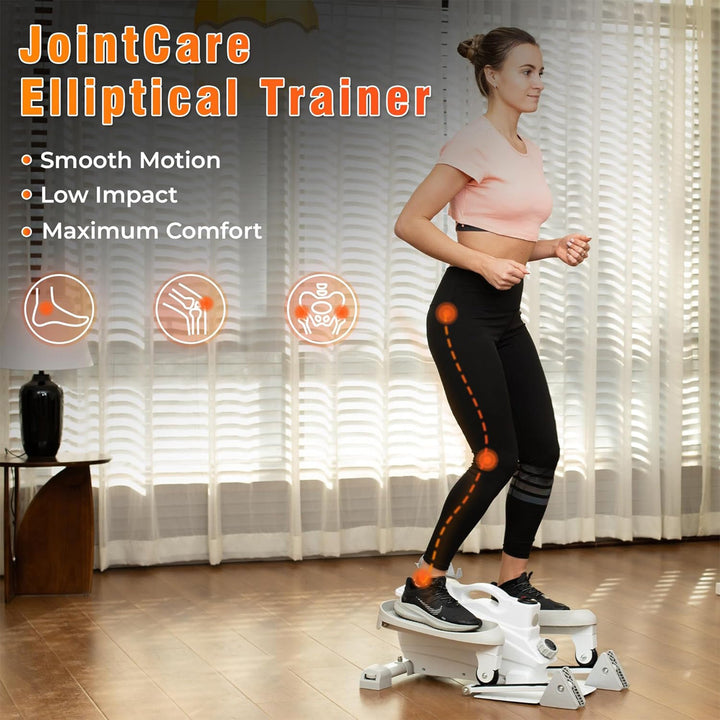 JointCare
Elliptical Trainer

• Smooth Motion
• Low Impact
• Maximum Comfort