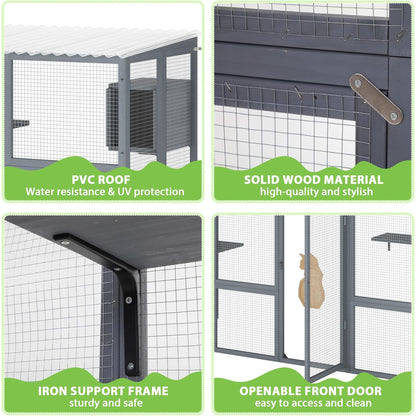 PVC ROOF
Water resistance & UV protection

SOLID WOOD MATERIAL
high-quality and stylish

IRON SUPPORT FRAME
sturdy and safe

OPENABLE FRONT DOOR
easy to access and clean