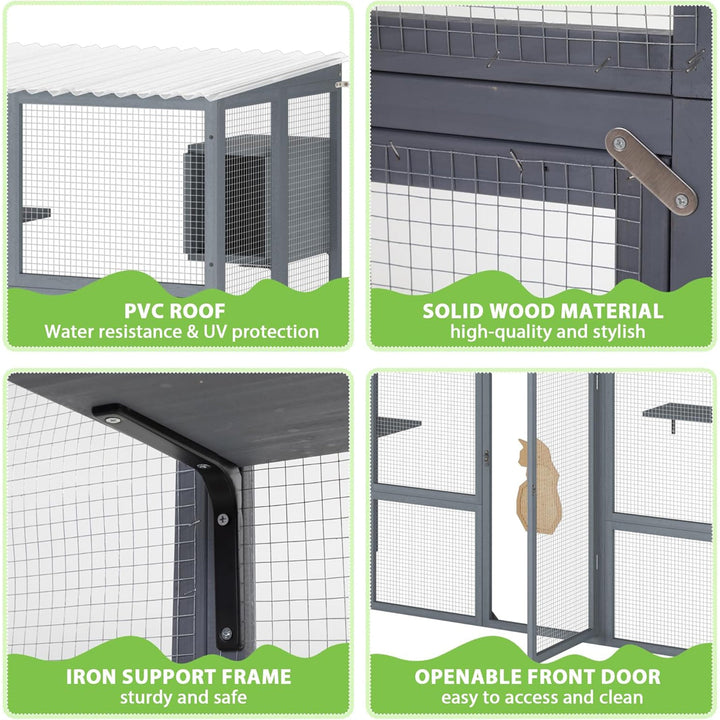 PVC ROOF
Water resistance & UV protection

SOLID WOOD MATERIAL
high-quality and stylish

IRON SUPPORT FRAME
sturdy and safe

OPENABLE FRONT DOOR
easy to access and clean