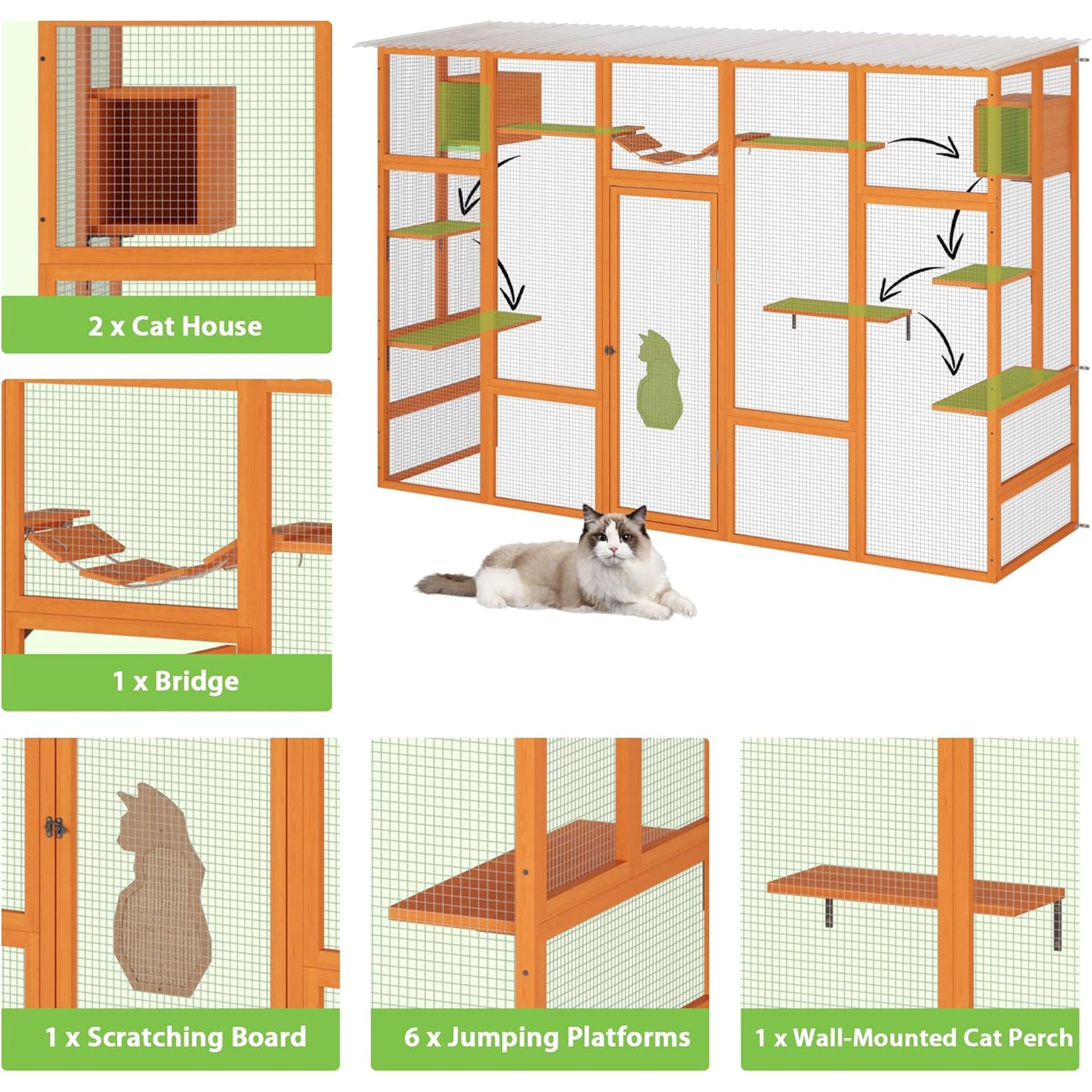 2 x Cat House

1 x Bridge

1 x Scratching Board

6 x Jumping Platforms

1 x Wall-Mounted Cat Perch