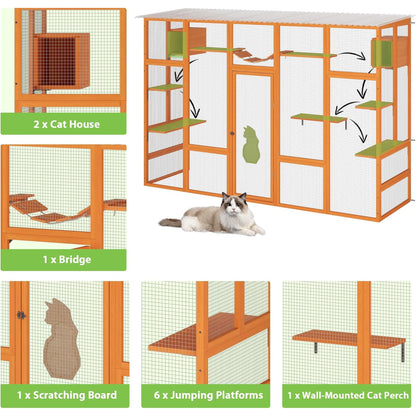 2 x Cat House

1 x Bridge

1 x Scratching Board

6 x Jumping Platforms

1 x Wall-Mounted Cat Perch