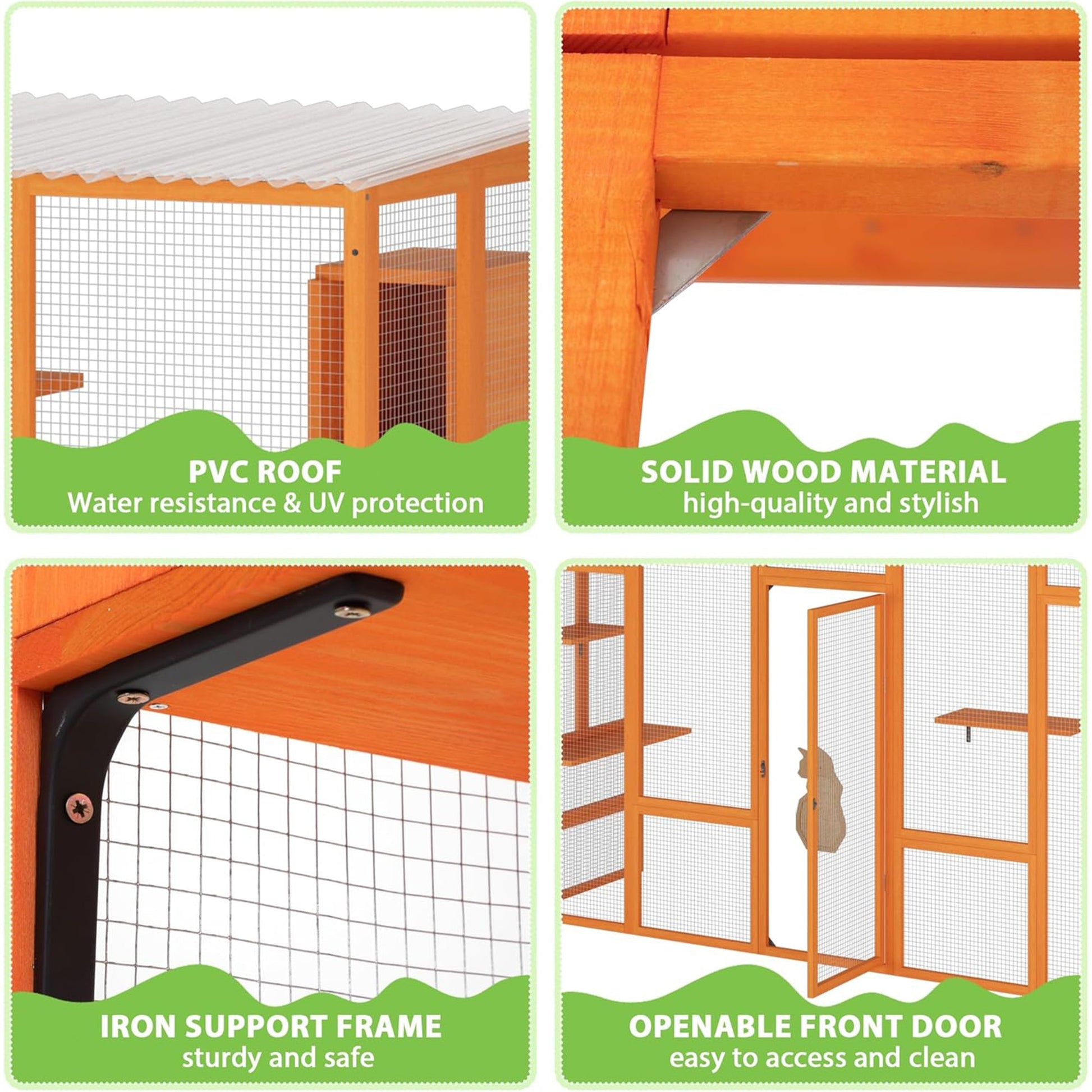 PVC ROOF
Water resistance & UV protection

SOLID WOOD MATERIAL
high-quality and stylish

IRON SUPPORT FRAME
sturdy and safe

OPENABLE FRONT DOOR
easy to access and clean