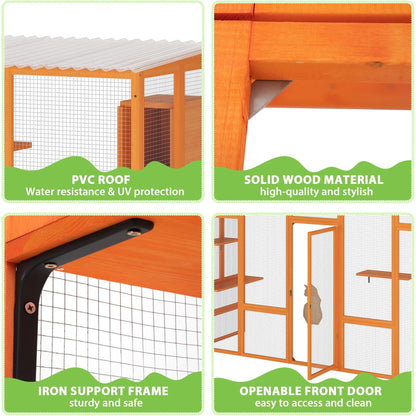 PVC ROOF
Water resistance & UV protection

SOLID WOOD MATERIAL
high-quality and stylish

IRON SUPPORT FRAME
sturdy and safe

OPENABLE FRONT DOOR
easy to access and clean