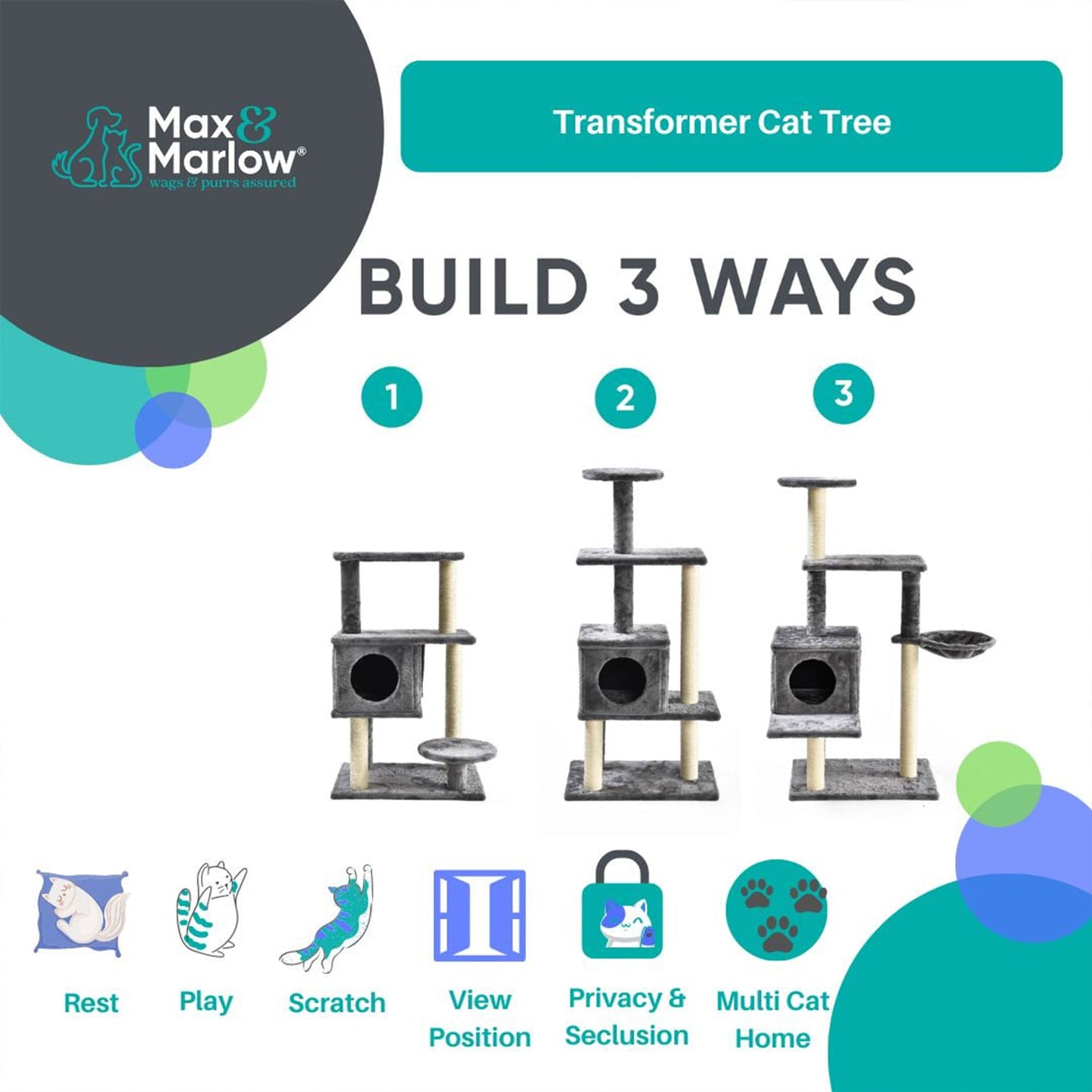 Max & Marlow®
wags & purrs assured

Transformer Cat Tree

BUILD 3 WAYS

1

2

3

Rest

Play

Scratch

View Position

Privacy & Seclusion

Multi Cat Home