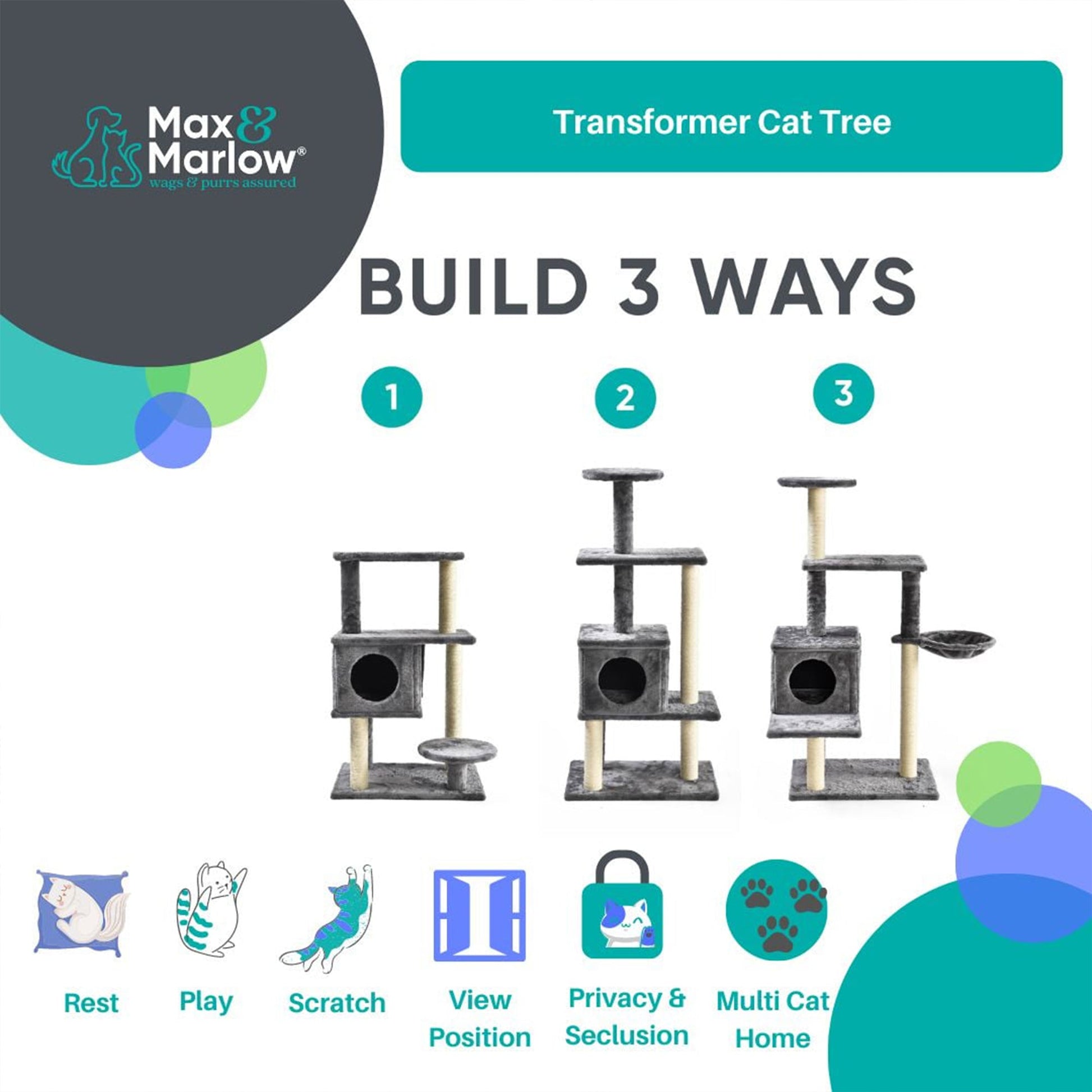 Max & Marlow®
wags & purrs assured

Transformer Cat Tree

BUILD 3 WAYS

1

2

3

Rest

Play

Scratch

View Position

Privacy & Seclusion

Multi Cat Home